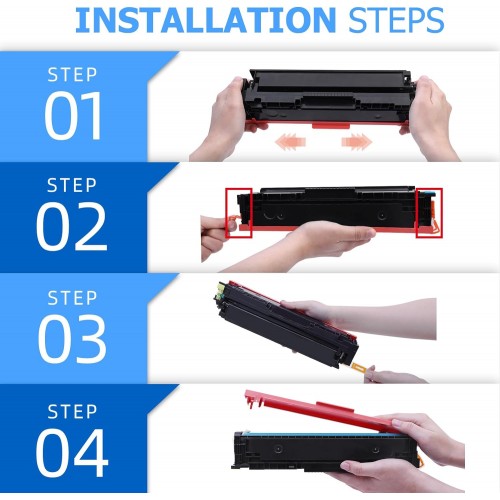 INSTALLATION STEPS

STEP
01

STEP
02

STEP
03

STEP
04