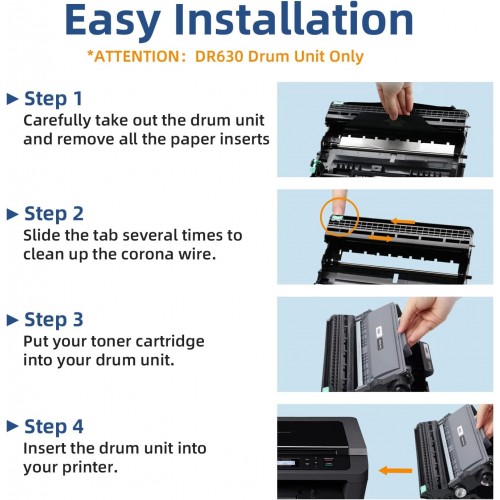 Easy Installation

*ATTENTION: DR630 Drum Unit Only

▶ Step 1
Carefully take out the drum unit and remove all the paper inserts

▶ Step 2
Slide the tab several times to clean up the corona wire.

▶ Step 3
Put your toner cartridge into your drum unit.

▶ Step 4
Insert the drum unit into your printer.