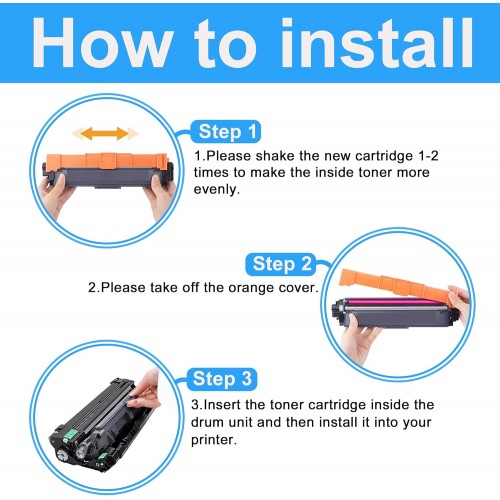 How to install

Step 1

1.Please shake the new cartridge 1-2 times to make the inside toner more evenly.

Step 2

2.Please take off the orange cover.

Step 3

3.Insert the toner cartridge inside the drum unit and then install it into your printer.