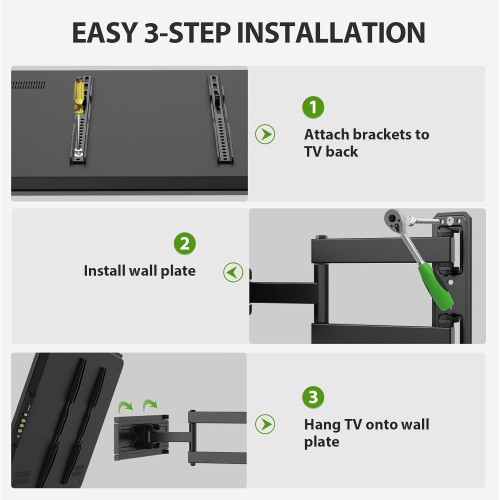 EASY 3-STEP INSTALLATION

1

Attach brackets to TV back

2

Install wall plate

3

Hang TV onto wall plate