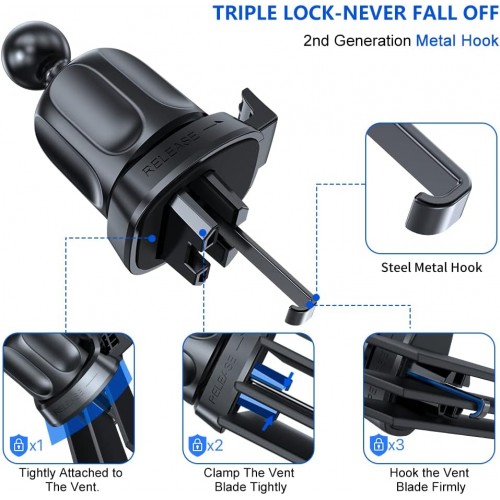 TRIPLE LOCK-NEVER FALL OFF

2nd Generation Metal Hook

RELEASE

Steel Metal Hook

RELEASE

x1

Tightly Attached to The Vent.

RELEASE

x2

Clamp The Vent Blade Tightly

x3

Hook the Vent Blade Firmly